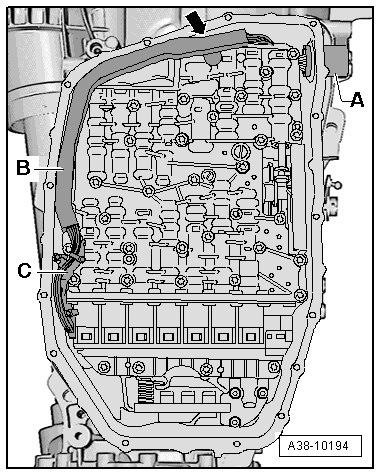 A
B
C
A38-10194