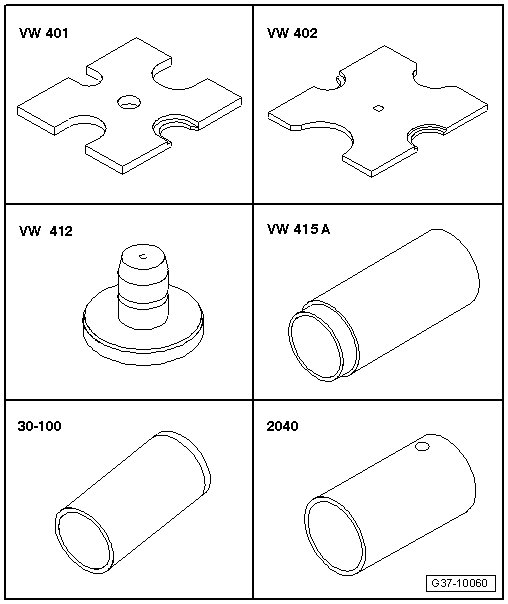 VW 401

VW 402

VW 412

VW 415 A

30-100

2040

G37-10060