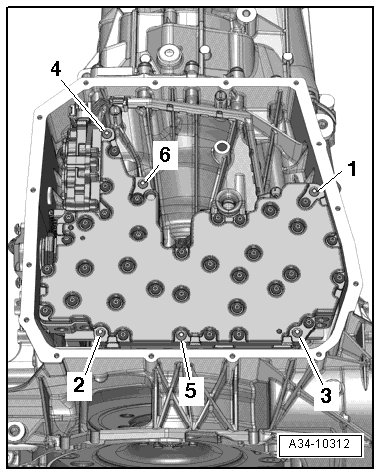 4
6
1
2
5
3
A34-10312