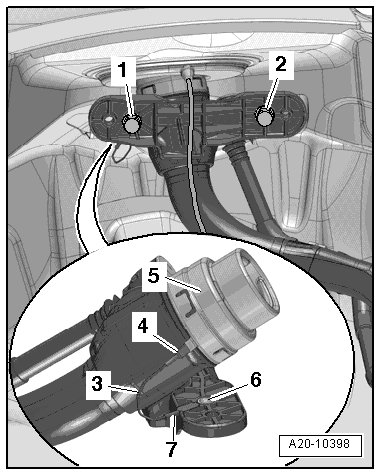 1
2
5
4
3
6
7
A20-10398