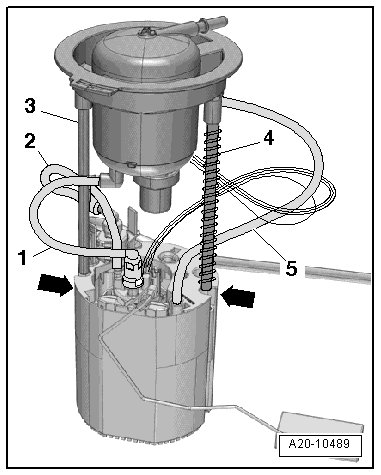 3
2
4
1
5
A20-10489