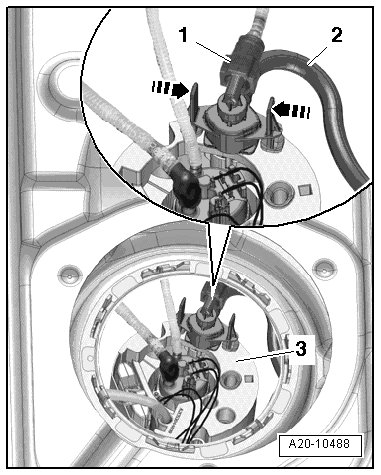 1
2
3
A20-10488