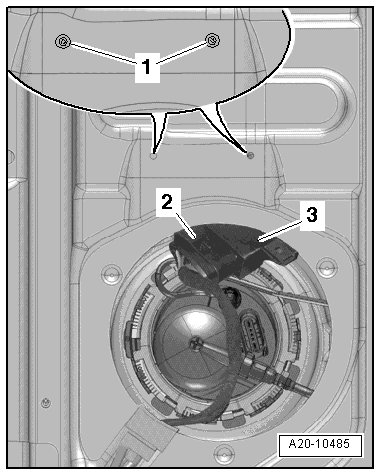 1
2
3
A20-10485