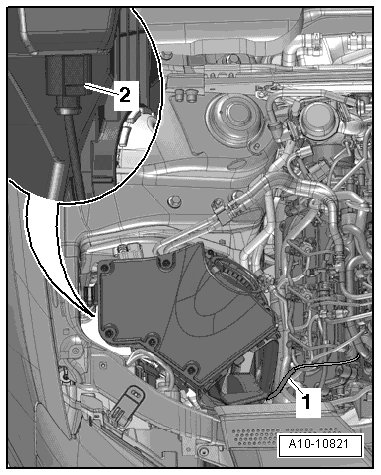 2
1
A10-10821