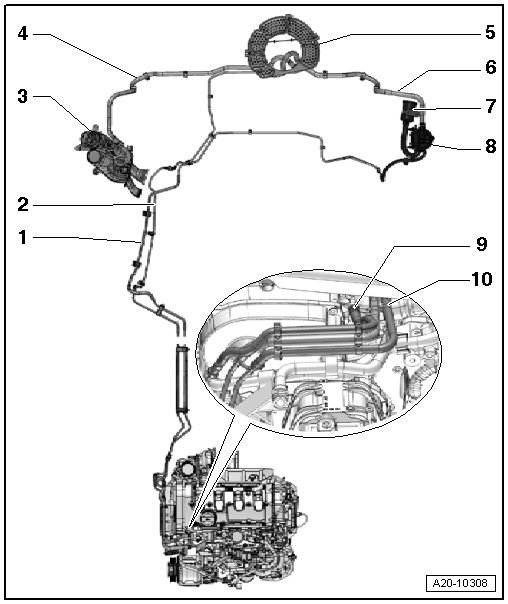 4
5
6
3
7
8
2
1
9
10
A20-10308