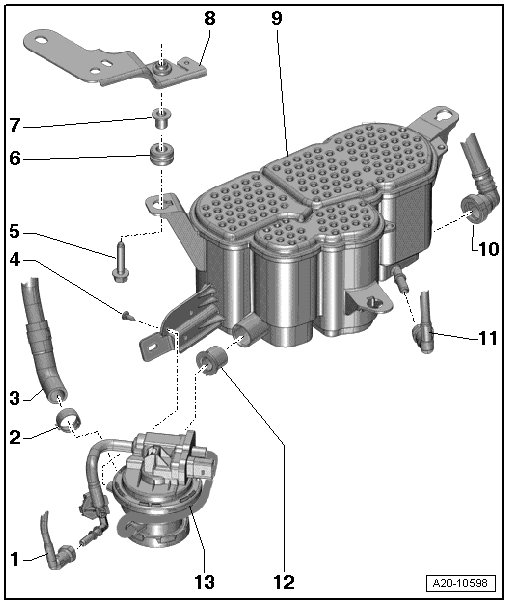 8
9
7
6
5
4
10
11
3
2
1
13
12
A20-10598