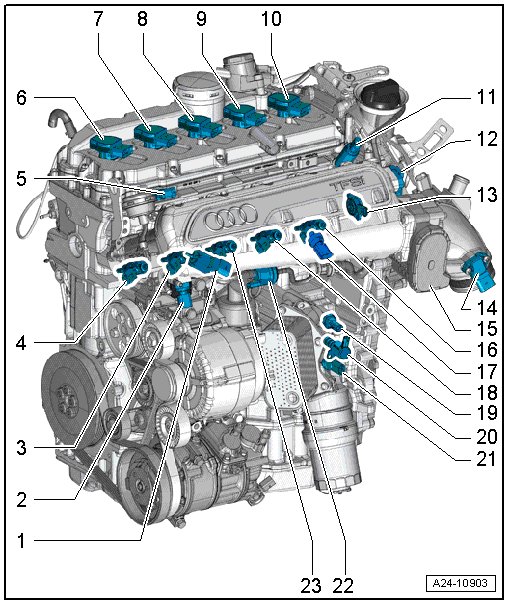 7
8
9
10
6
11
12
5
TFSI
13
14
15
16
17
18
19
20
21
4
3
2
1
23
22
A24-10903