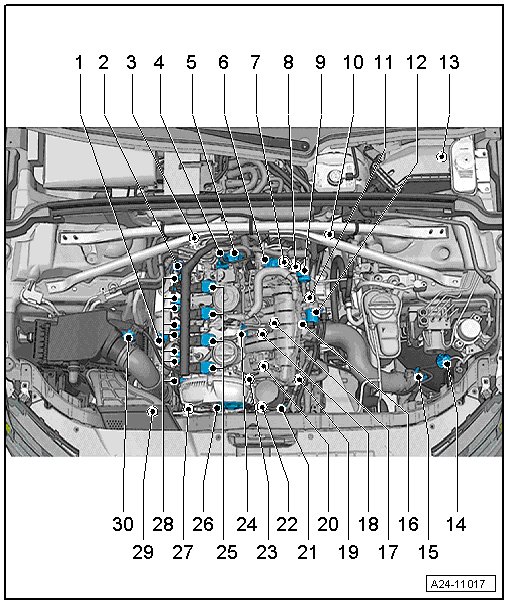 1 2 3 4 5 6 7 8 9 10 11 12 13

30 28 26 24 22 20 18 16 14

29 27 25 23 21 19 17 15

A24-11017