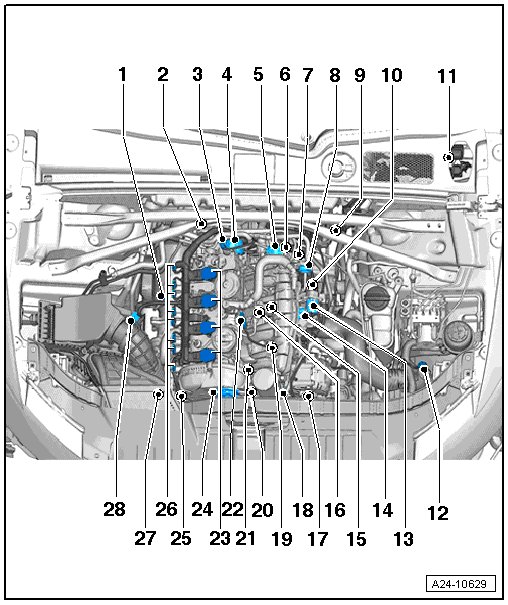 1 2 3 4 5 6 7 8 9 10 11

28 26 24 22 20 18 16 14 12
27 25 23 21 19 17 15 13

A24-10629