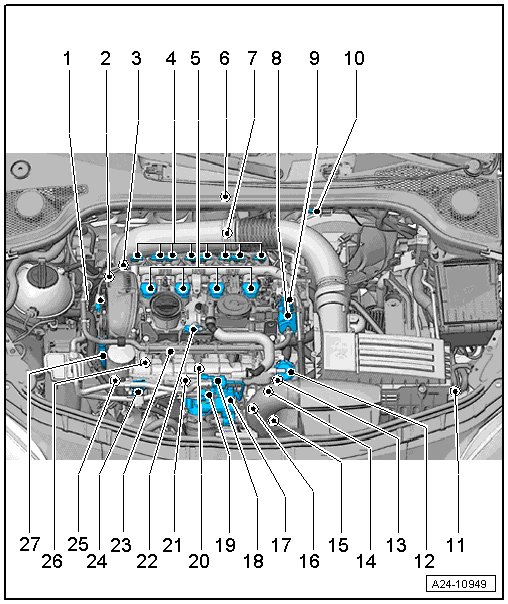 1 2 3 4 5 6 7 8 9 10

27 26 25 24 23 22 21 20 19 18 17 16 15 14 13 12 11

A24-10949