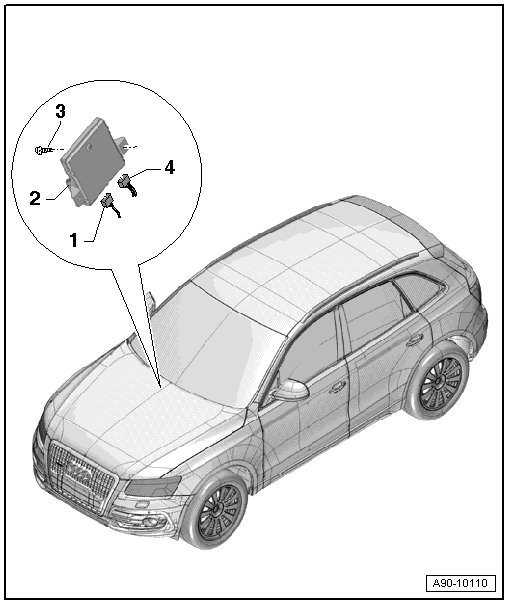 3
4
2
1
A90-10110