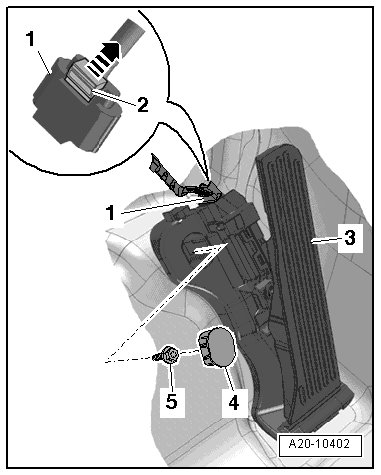 1
2
1
3
5
4
A20-10402