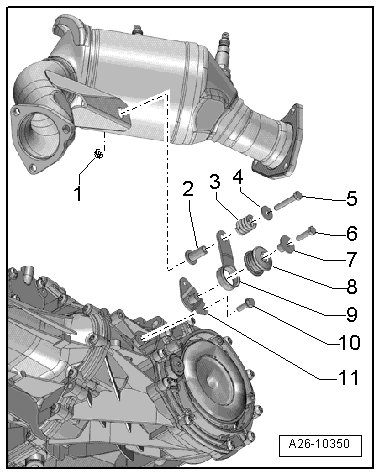 1
2
3
4
5
6
7
8
9
10
11
A26-10350