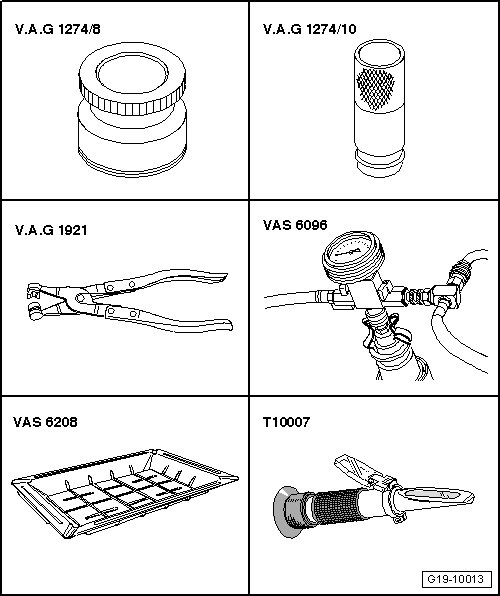 V.A.G 1274/8

V.A.G 1274/10

V.A.G 1921

VAS 6096

VAS 6208

T10007

G19-10013