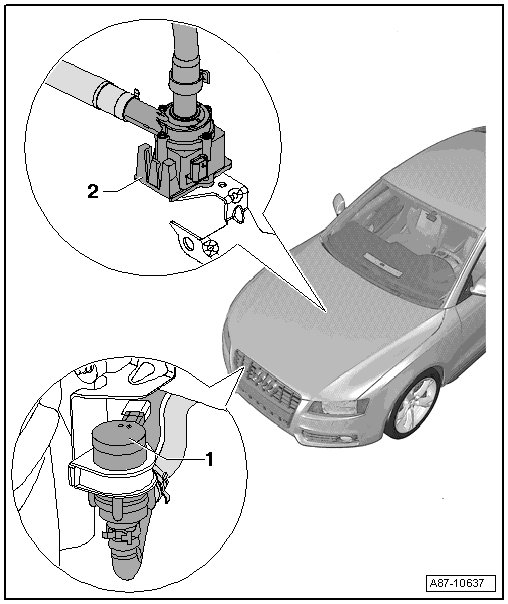 2

1

A87-10637