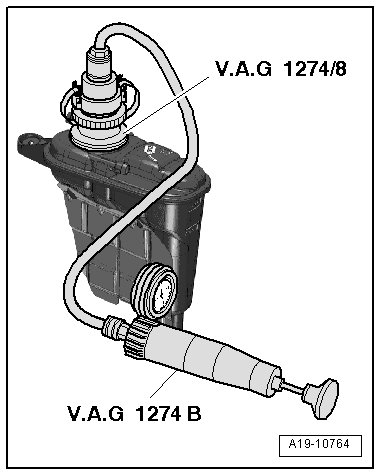 V.A.G 1274/8

V.A.G 1274 B

A19-10764