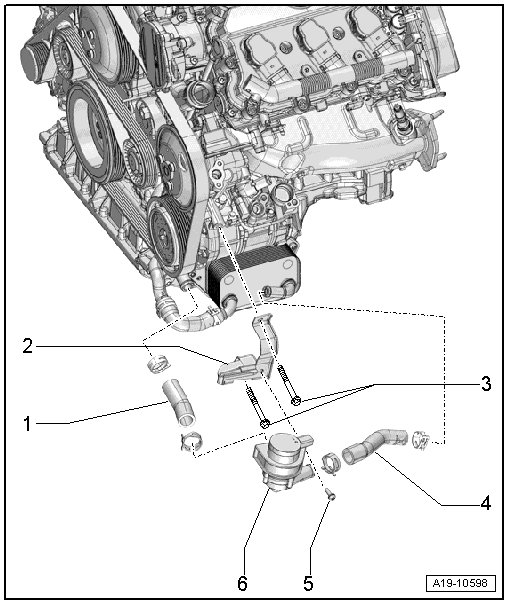 2
3
1
4
6
5
A19-10598