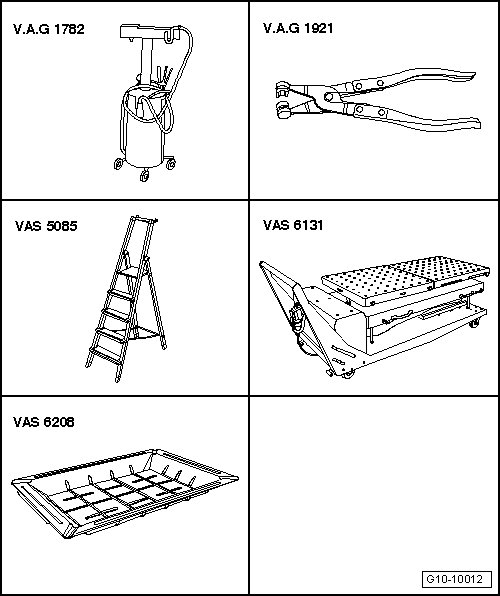 V.A.G 1782

V.A.G 1921

VAS 5085

VAS 6131

VAS 6208

G10-10012