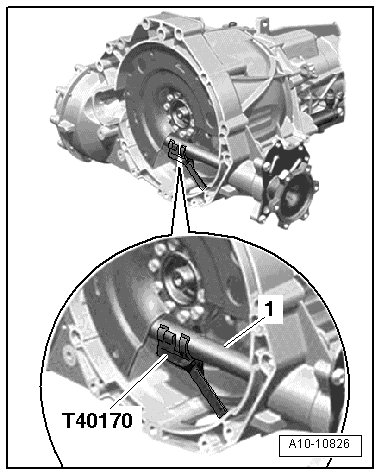 1

T40170

A10-10826