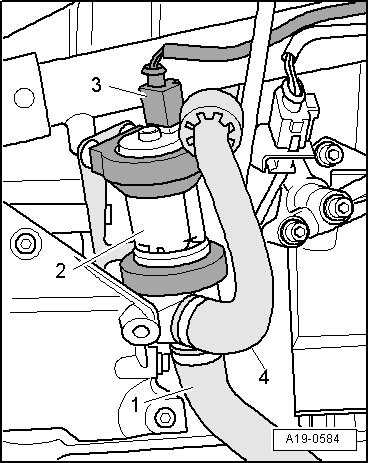 3
2
4
1
A19-0584