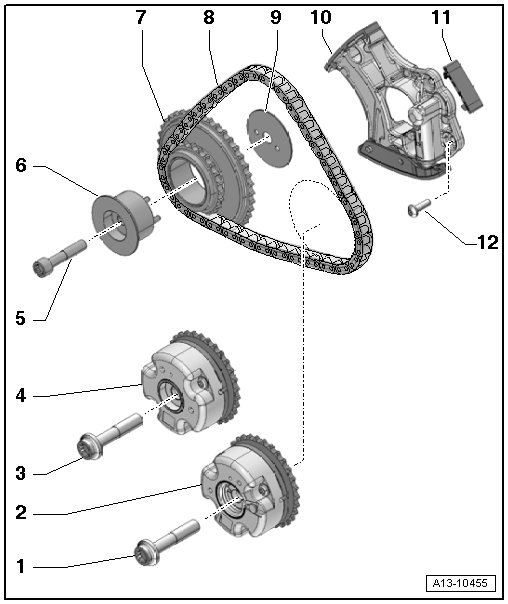 7
8
9
10
11
6
12
5
4
3
2
1
A13-10455