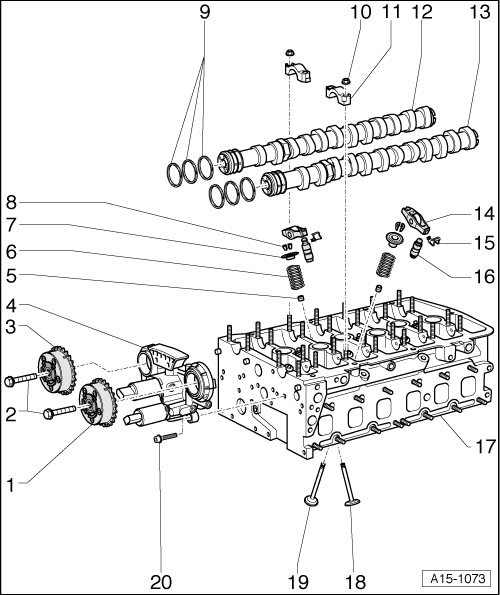 9
10
11
12
13
8
7
6
5
4
3
2
1
14
15
16
17
20
19
18
A15-1073