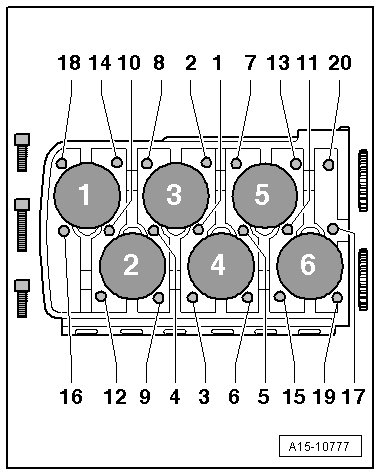 18 14 10 8 2 1 7 13 11 20

1 3 5

2 4 6

16 12 9 4 3 6 5 15 19 17

A15-10777