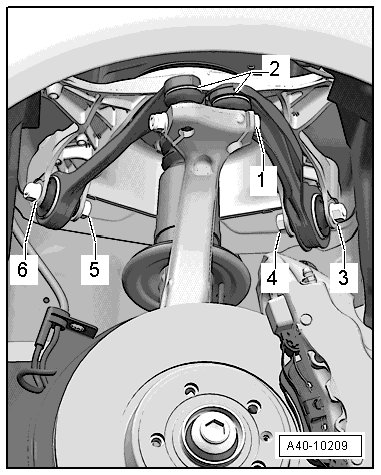 2
1
6
5
4
3
A40-10209