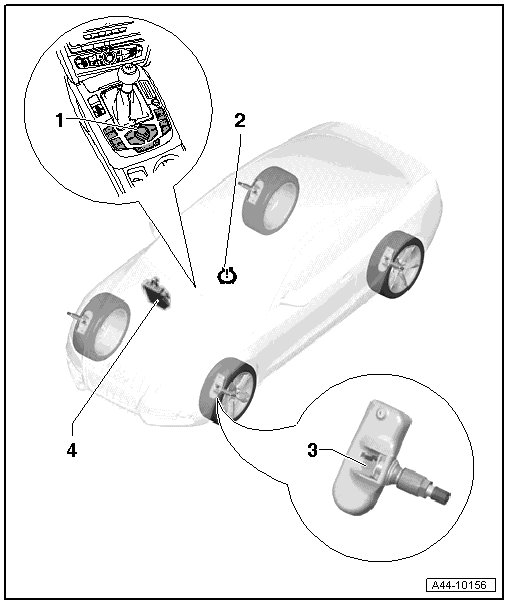 1
2
4
3
A44-10156