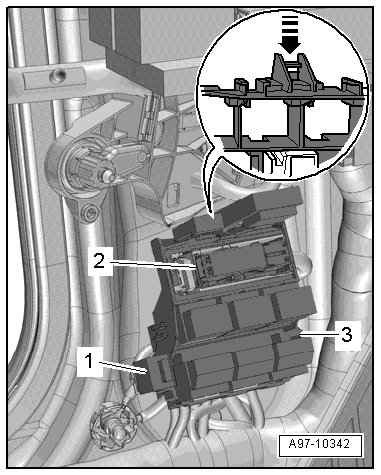 2
3
1
A97-10342