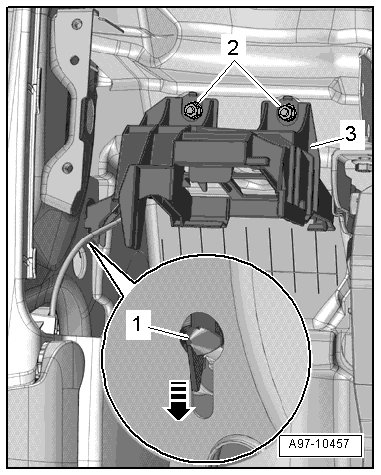 2

3

1

A97-10457