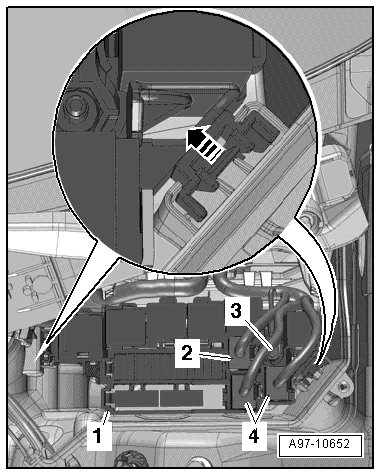 3
2
1
4
A97-10652