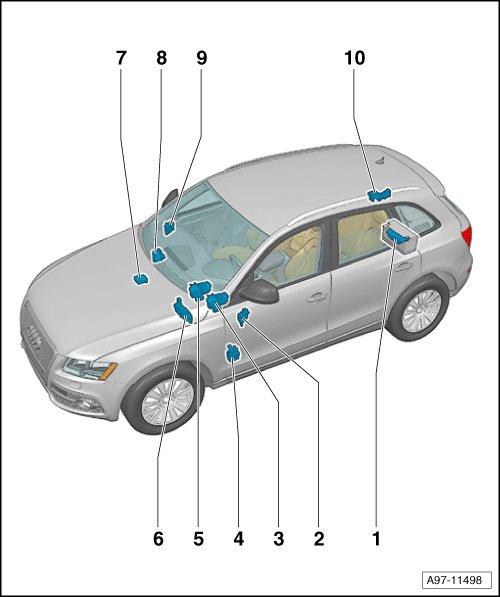 7
8
9
10
6
5
4
3
2
1
A97-11498