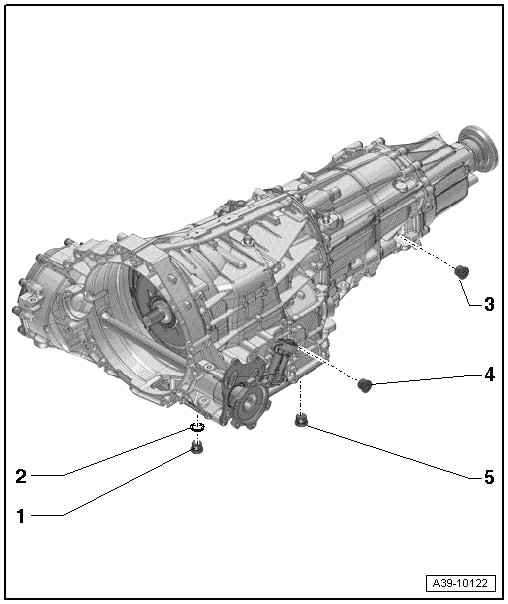 3

4

2

5

1

A39-10122