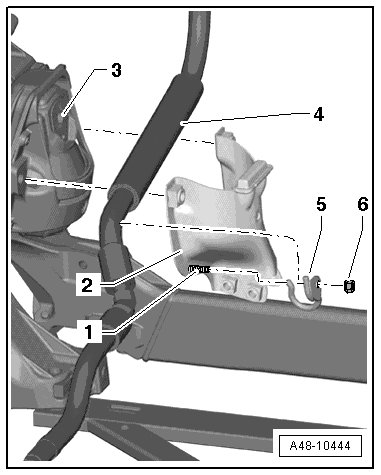 3
4
5
6
2
1
A48-10444