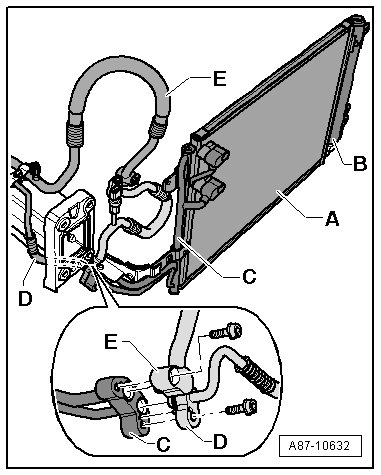 E
B
A
C
D
E
C
D
A87-10632