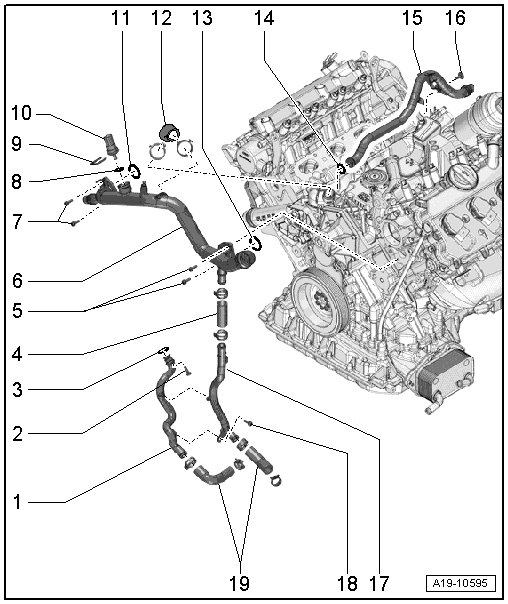 11 12 13 14 15 16

10
9
8
7
6
5
4
3
2
1

19 18 17

A19-10595