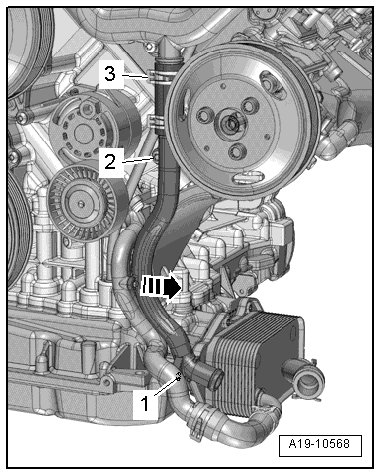 3
2
1
A19-10568