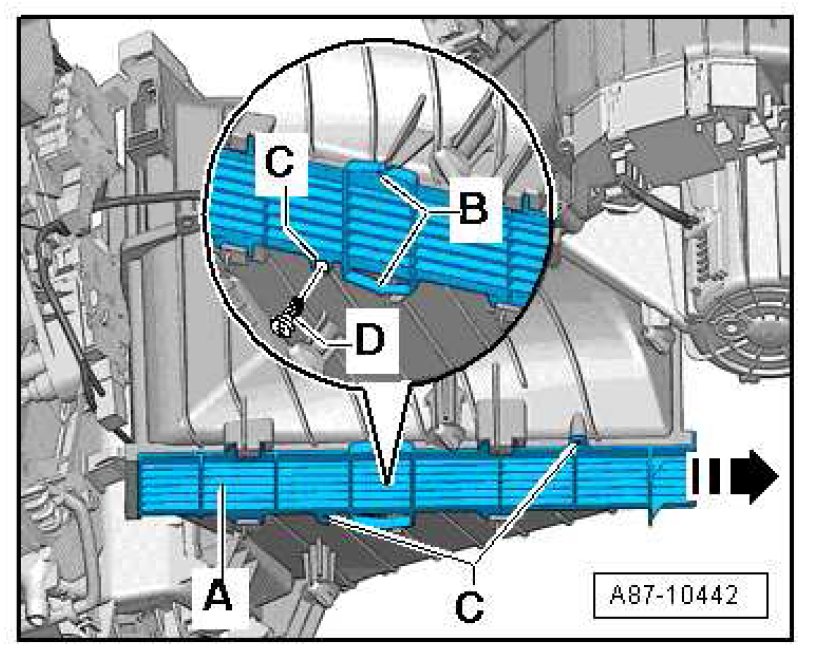 C
B
D
A
C
A87-10442