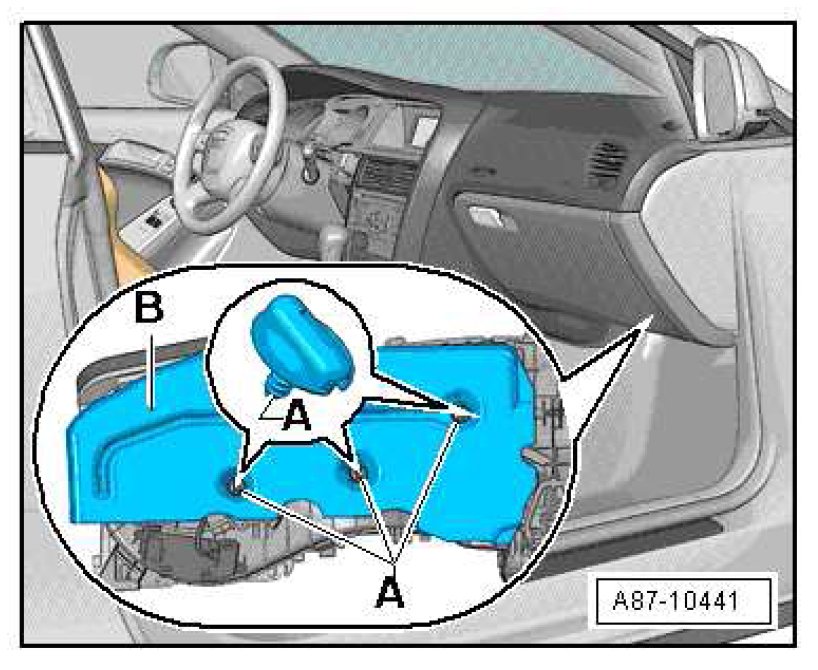 B
A
A
A87-10441