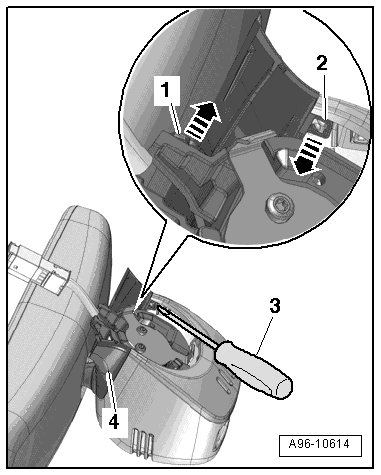 1
2
3
4
A96-10614