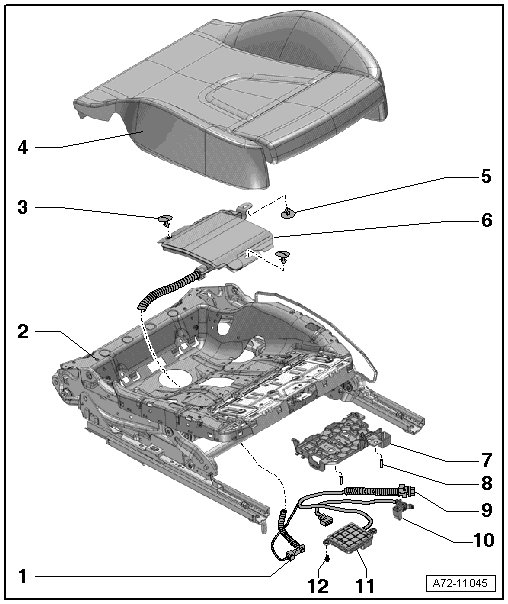 4

5

3

6

2

7

8

9

10

1

12

11

A72-11045