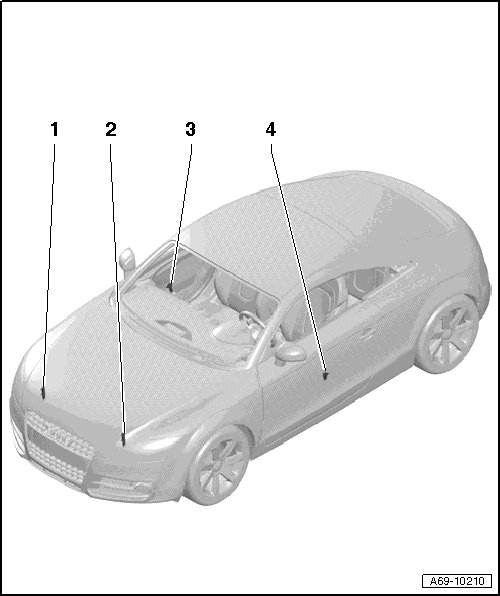 1
2
3
4
A69-10210