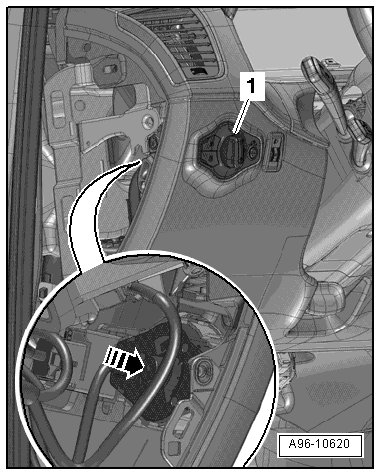 1

A96-10620