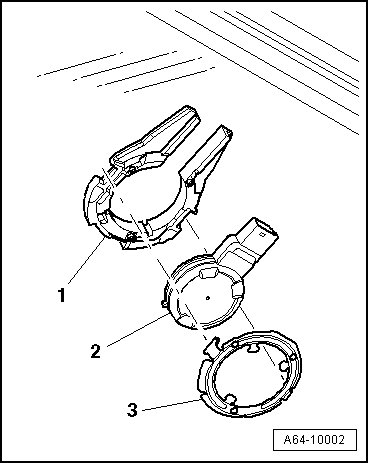 1
2
3
A64-10002