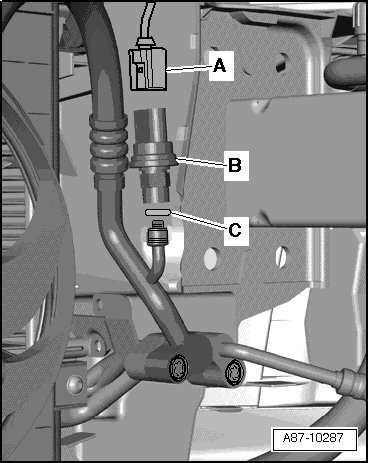 A
B
C
A87-10287