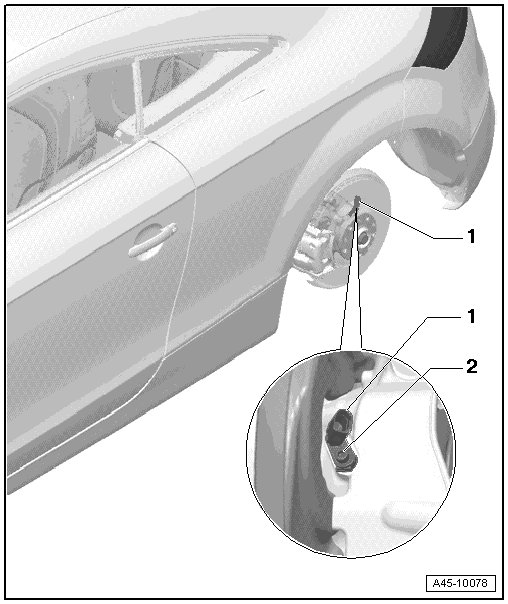 1
1
2
A45-10078