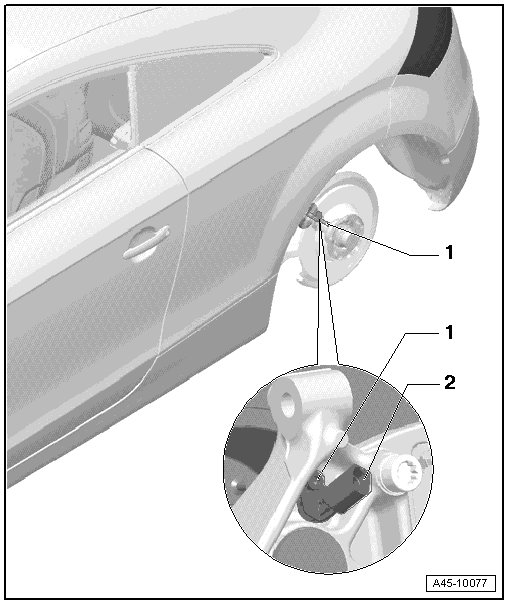 1

1

2

A45-10077