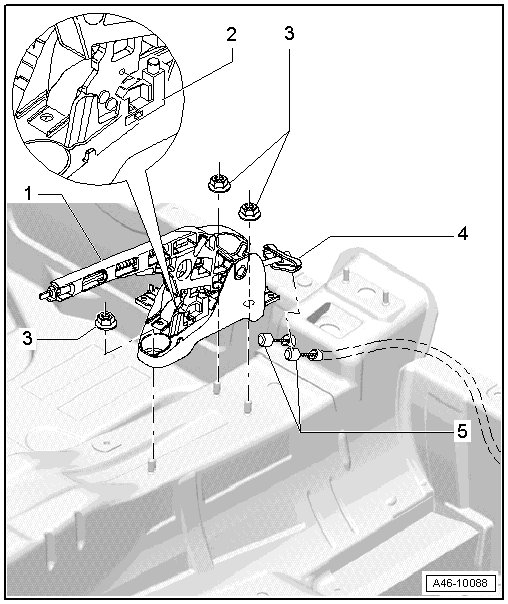 2
3
1
4
3
5
A46-10088