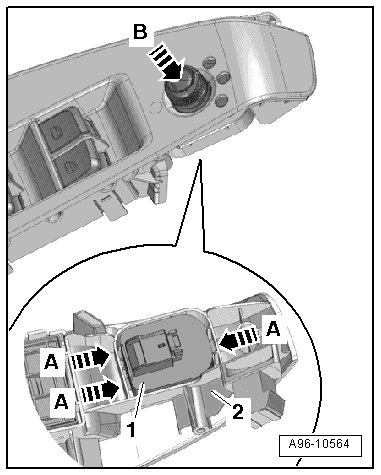 B

A

A

A

1

2

A96-10564